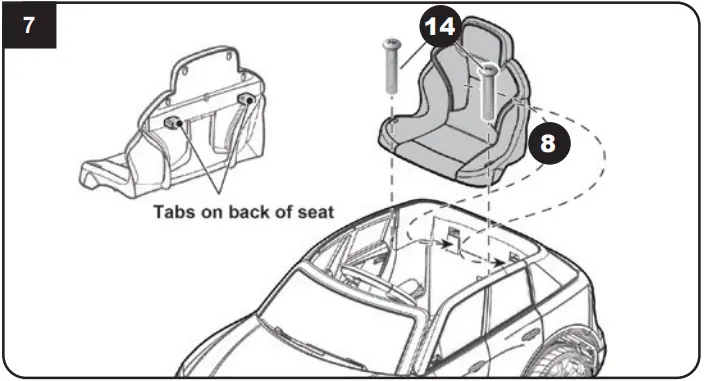 7

14

8

Tabs on back of seat