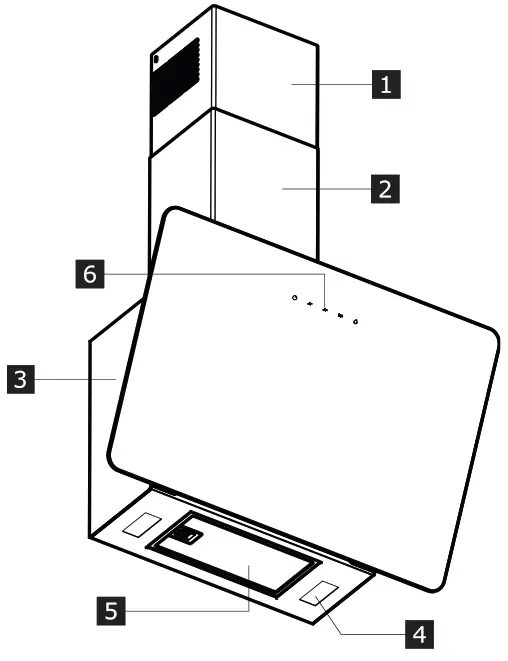 1
2
6
3
5
4