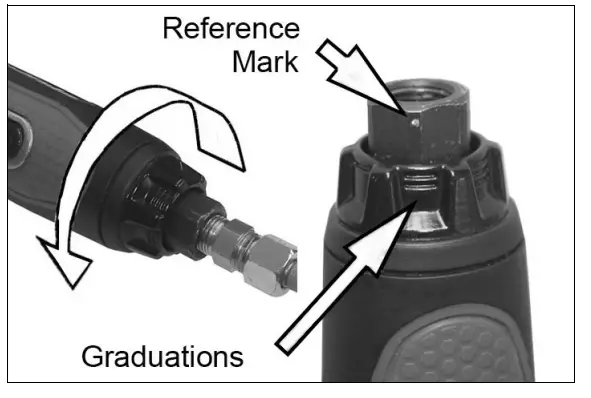 Reference Mark

Graduations