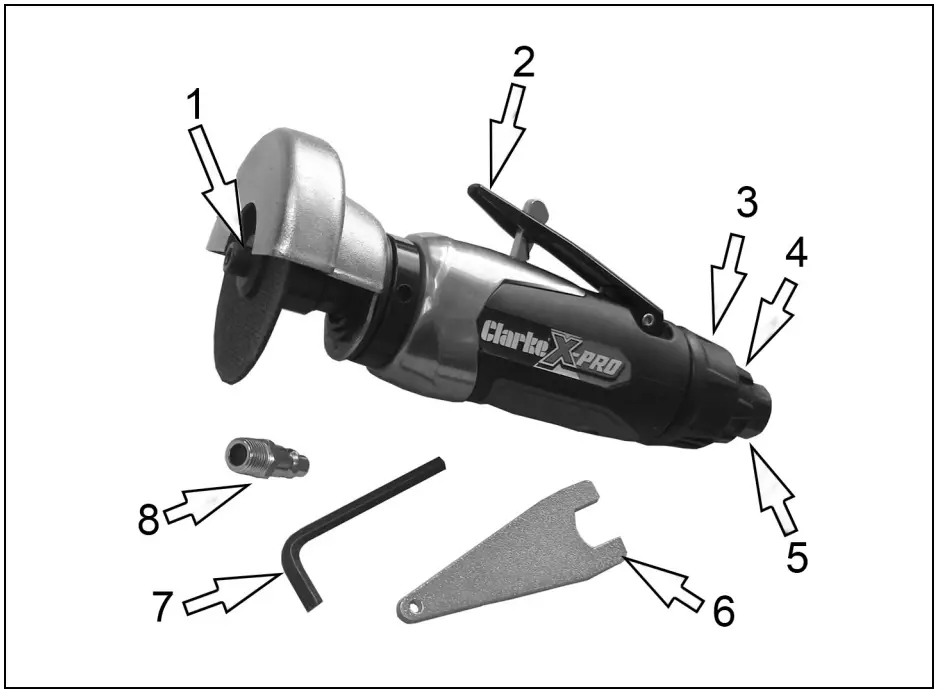 1
2
3
4
Clarke X-PRO
5
8
7
6