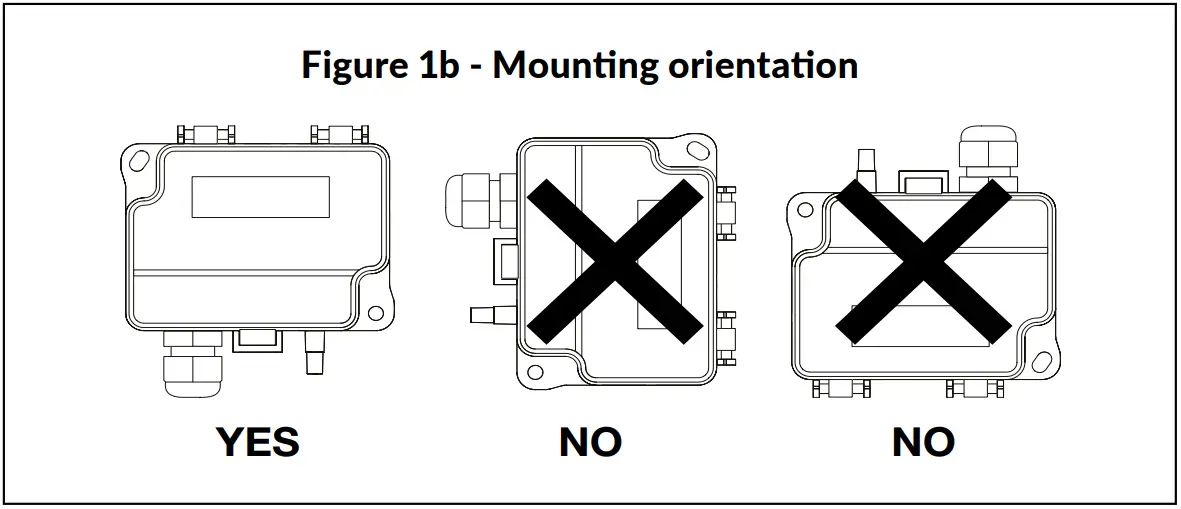 Figure 1b - Mounting orientation

YES

NO

NO