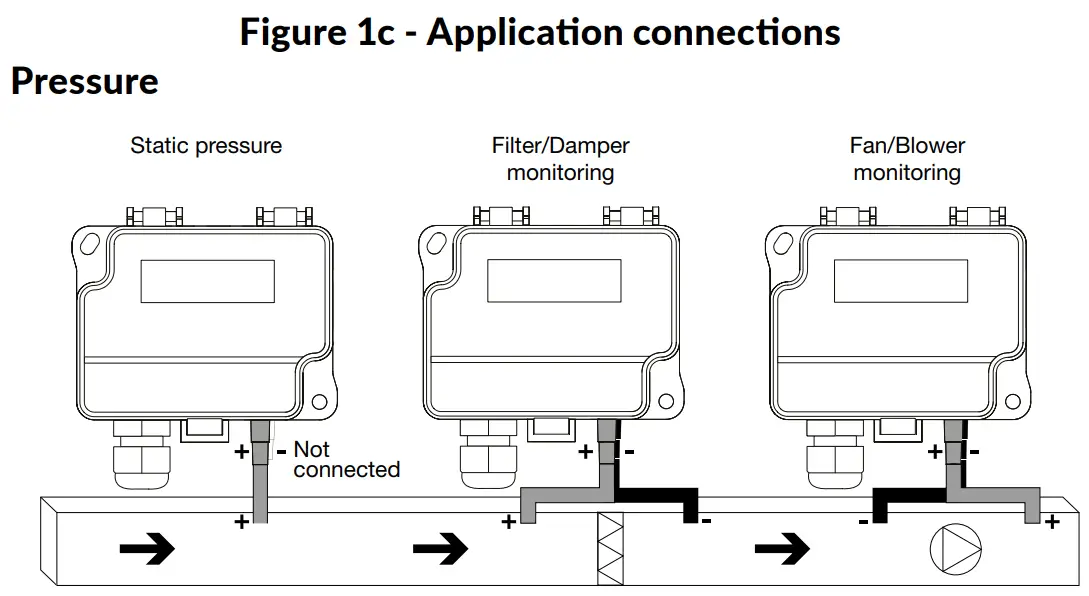 Figure 1c - Application connections

Pressure

Static pressure

Filter/Damper monitoring

Fan/Blower monitoring

+ - Not connected

+

+ -

+ -

+ -

- +