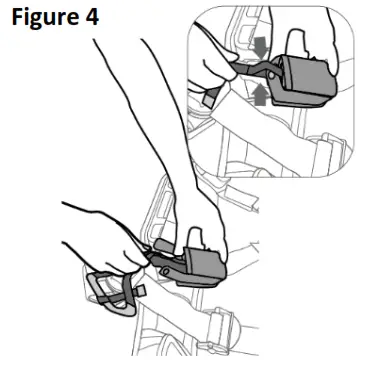 Figure 4