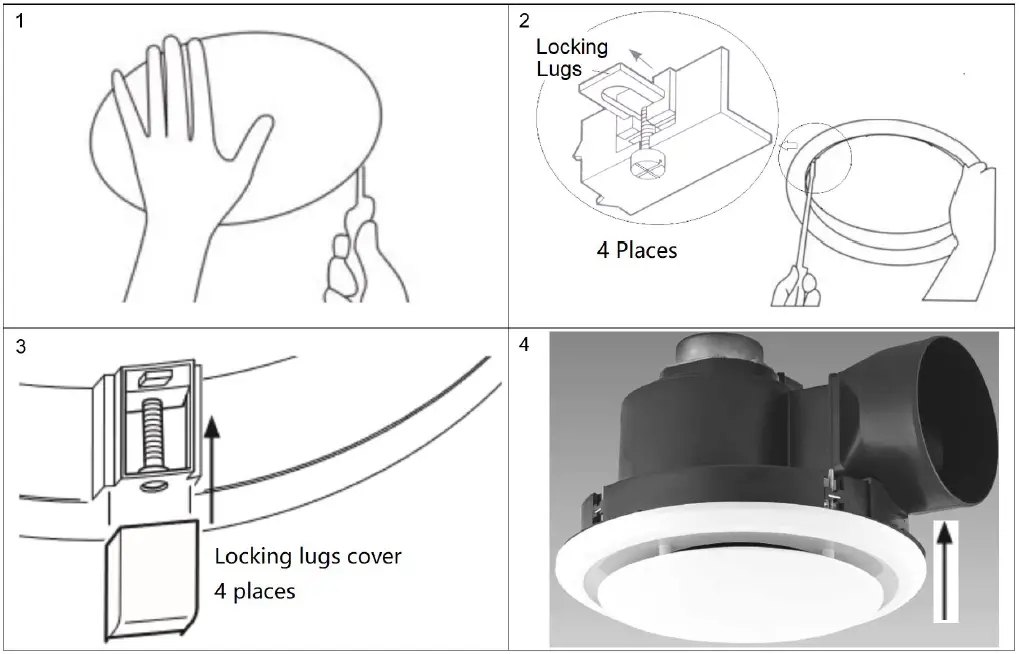 1

2

Locking Lugs

4 Places

3

Locking lugs cover
4 places

4