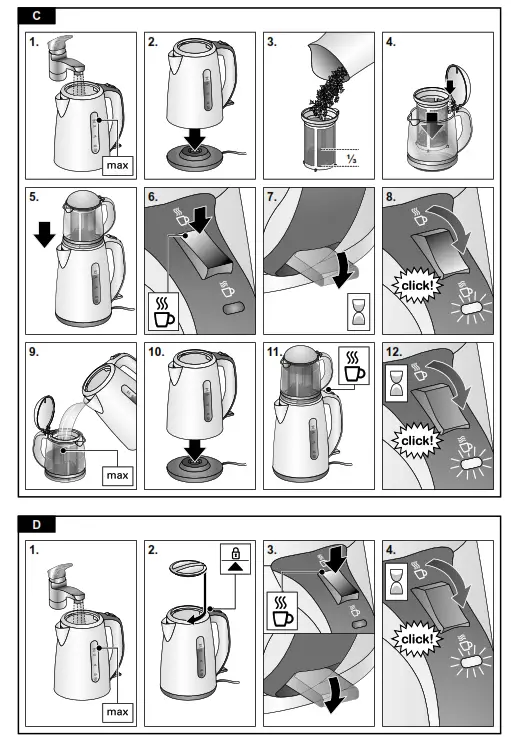 C

1.
max

2.

3.
⅓

4.

5.

6.

7.

8.
click!

9.
max

10.

11.

12.
click!

D

1.
max

2.

3.

4.
click!