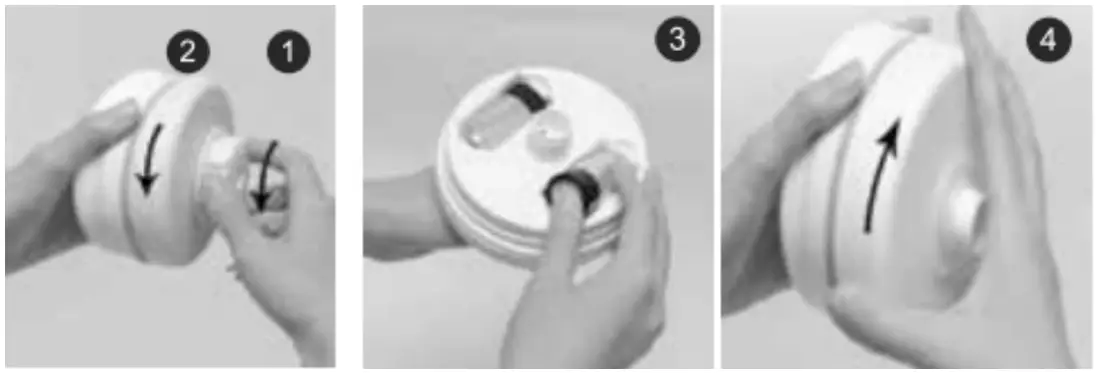 2 1

3

4