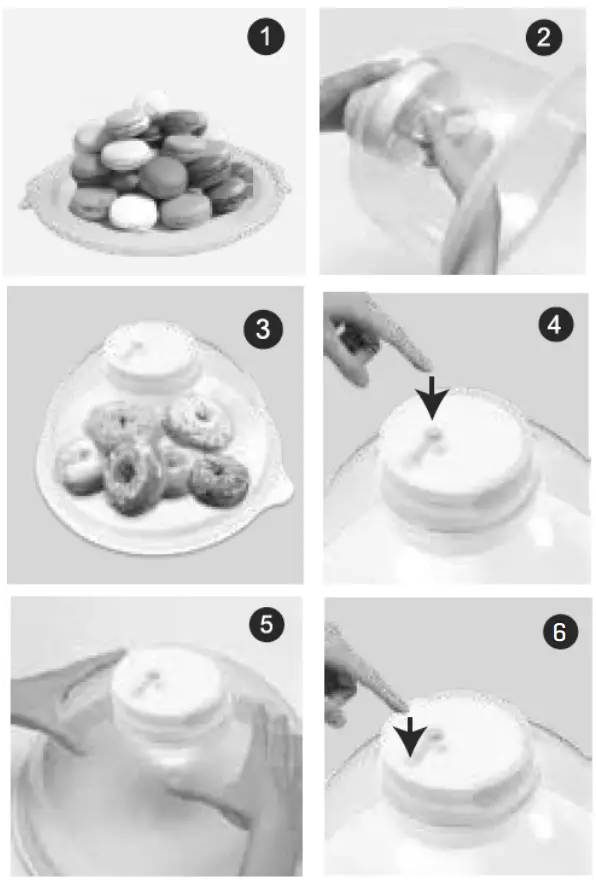 1
2
3
4
5
6