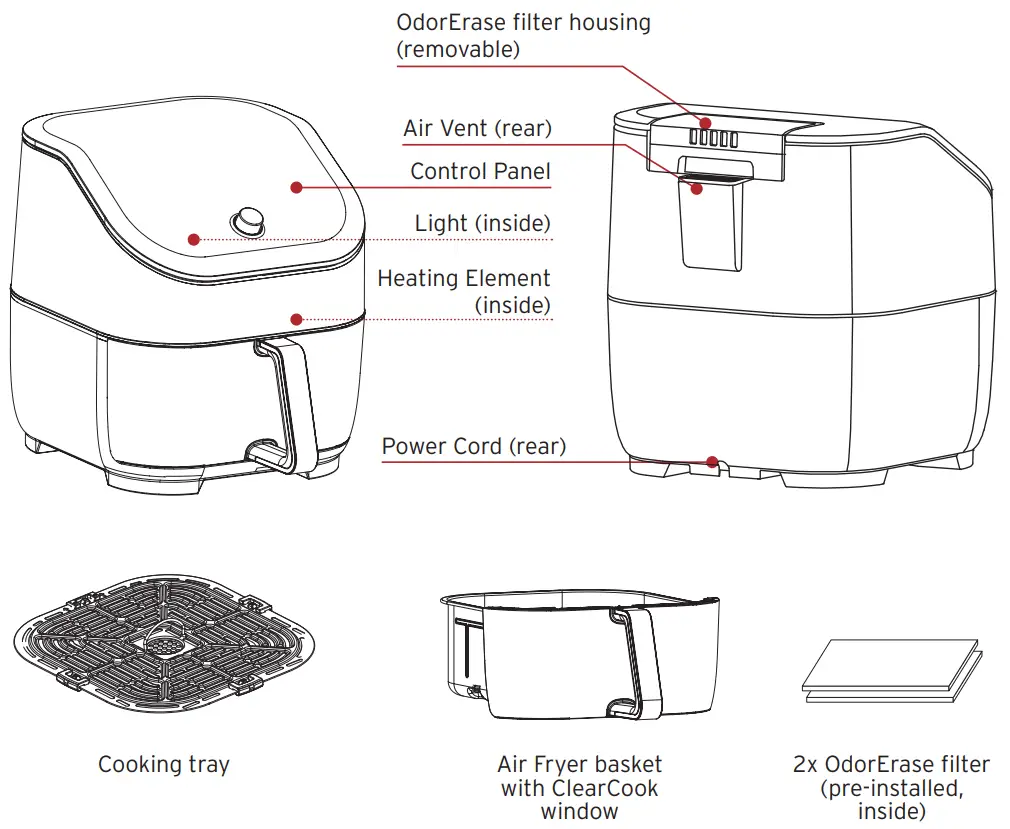 OdorErase filter housing (removable)

Air Vent (rear)

Control Panel

Light (inside)

Heating Element (inside)

Power Cord (rear)

Cooking tray

Air Fryer basket with ClearCook window

2x OdorErase filter (pre-installed, inside)