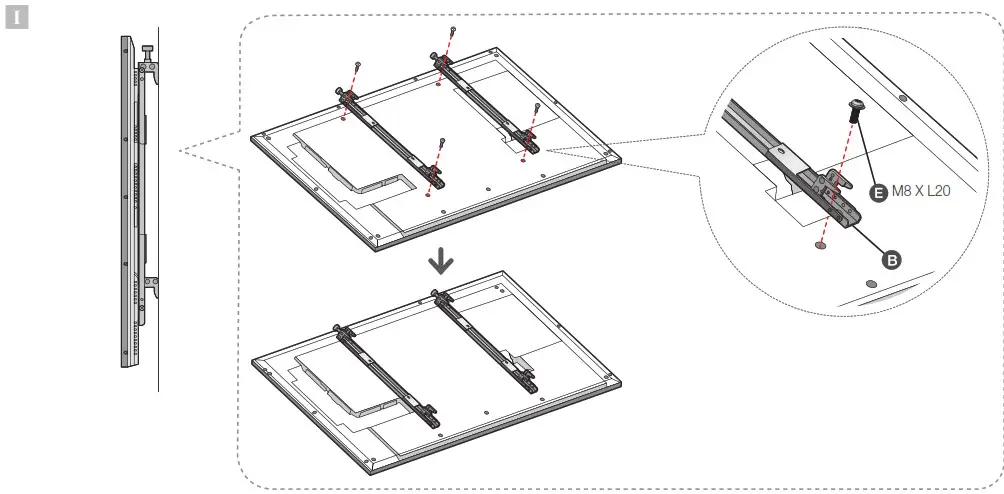 I

E M8 X L20

B