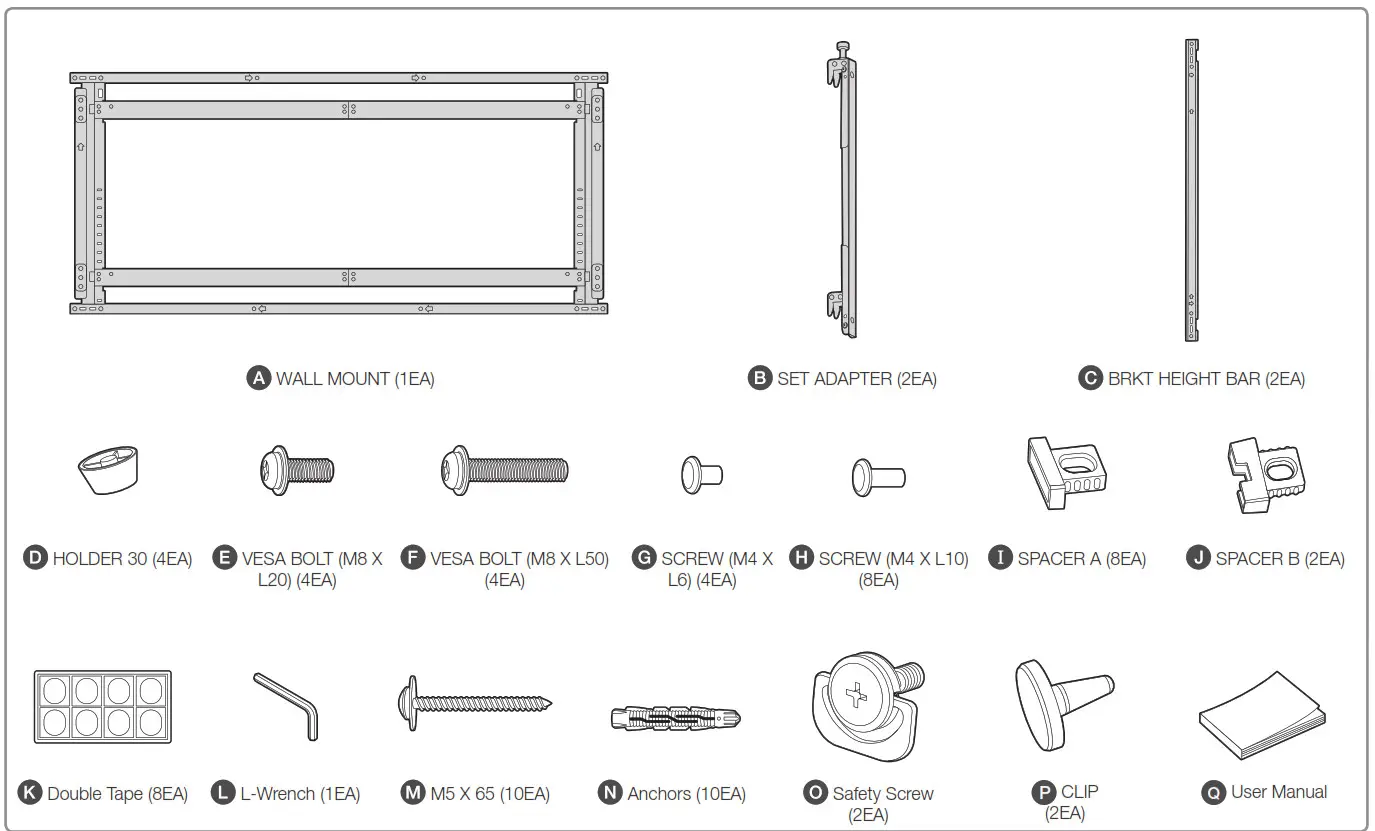 A WALL MOUNT (1EA)

B SET ADAPTER (2EA)

C BRKT HEIGHT BAR (2EA)

D HOLDER 30 (4EA)

E VESA BOLT (M8 X L20) (4EA)

F VESA BOLT (M8 X L50) (4EA)

G SCREW (M4 X L6) (4EA)

H SCREW (M4 X L10) (8EA)

I SPACER A (8EA)

J SPACER B (2EA)

K Double Tape (8EA)

L L-Wrench (1EA)

M M5 X 65 (10EA)

N Anchors (10EA)

O Safety Screw (2EA)

P CLIP (2EA)

Q User Manual