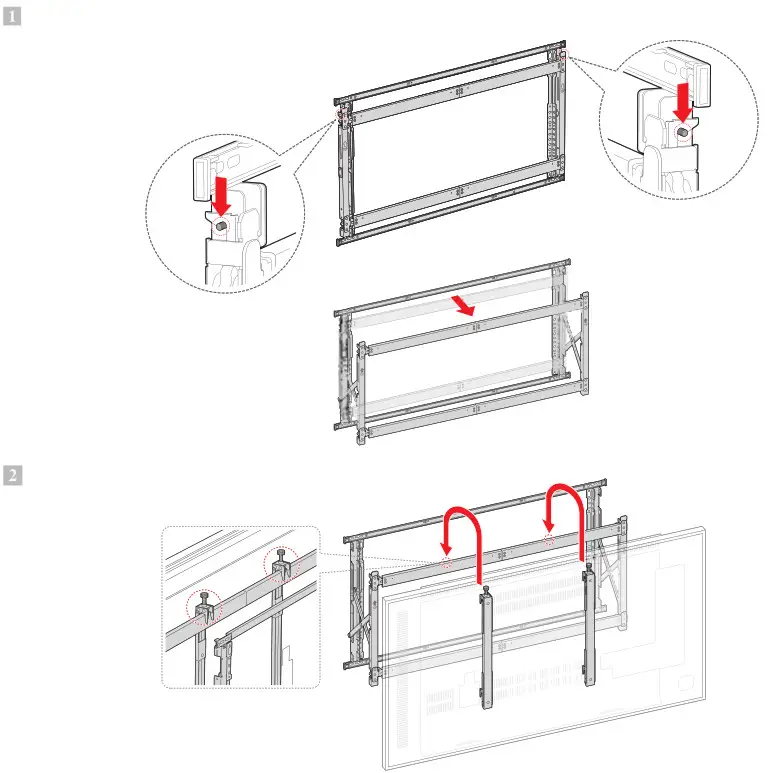 1

2