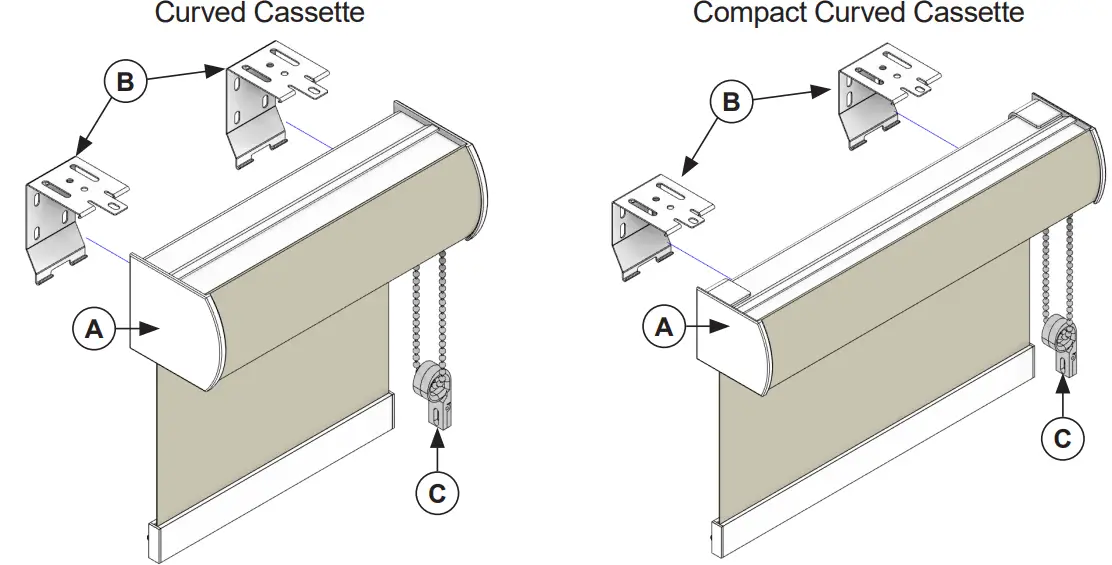 Curved Cassette

B

A

C

Compact Curved Cassette

B

A

C