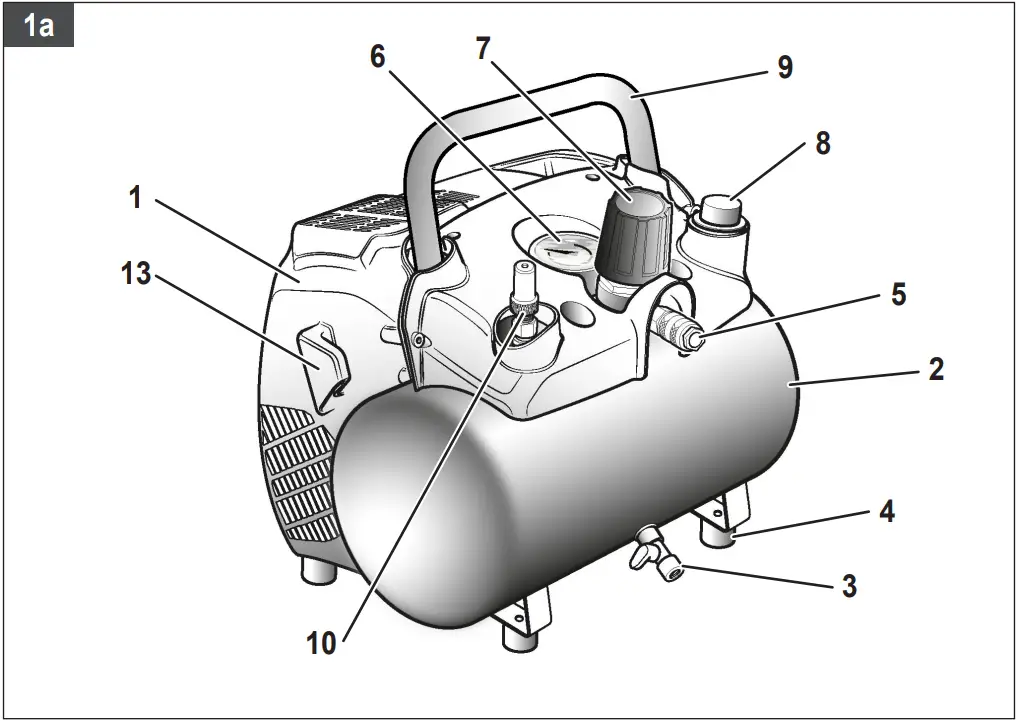 1a

6
7
9
8
1
13
5
2
4
3
10