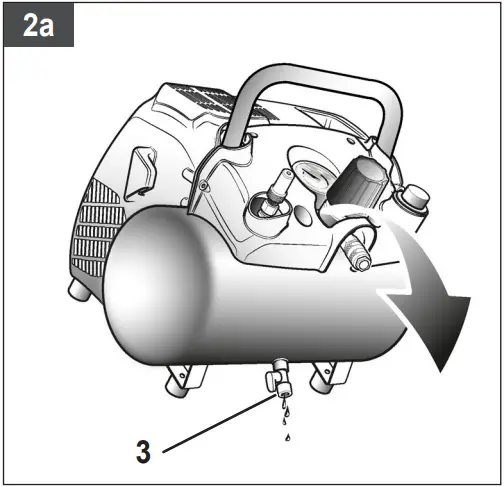 2a

3