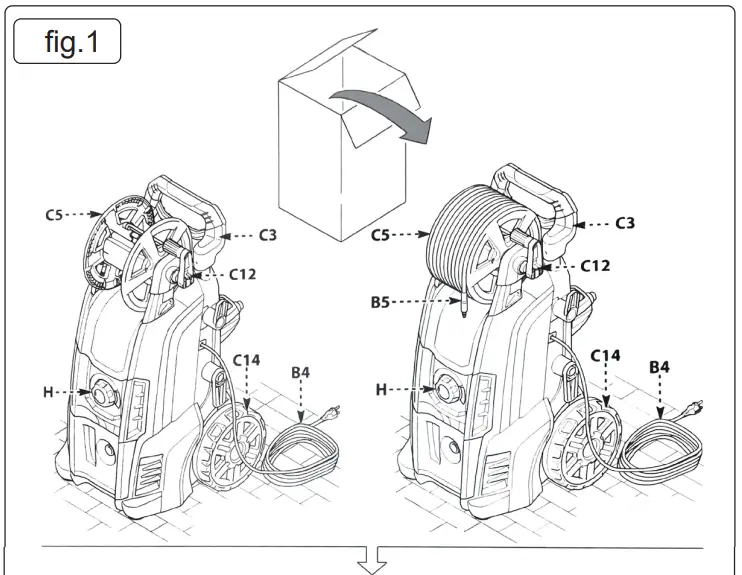 fig.1

C5
C3
C12
C14
B4
H

C5
C3
C12
B5
C14
B4
H