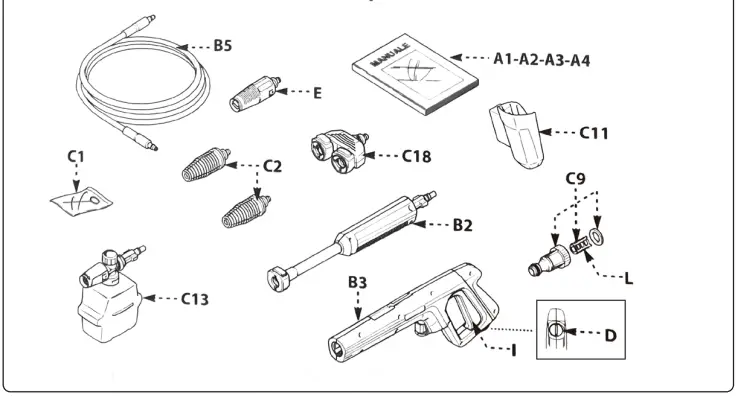 B5
MANUALE
A1-A2-A3-A4
E
C11
C1
C2
C18
C9
B2
L
C13
B3
D
I