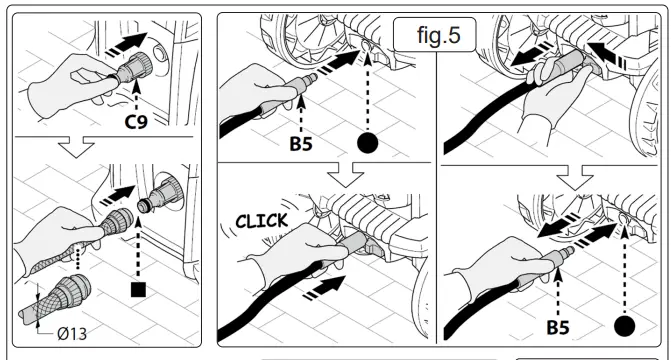 C9

Ø13

fig.5

B5

CLICK

B5