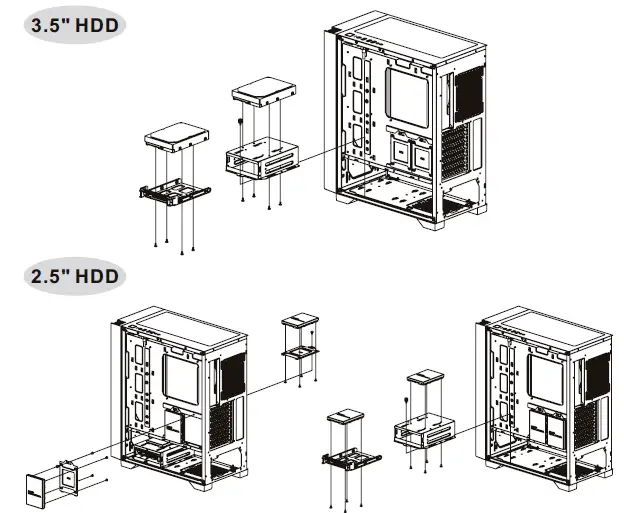 3.5" HDD

2.5" HDD