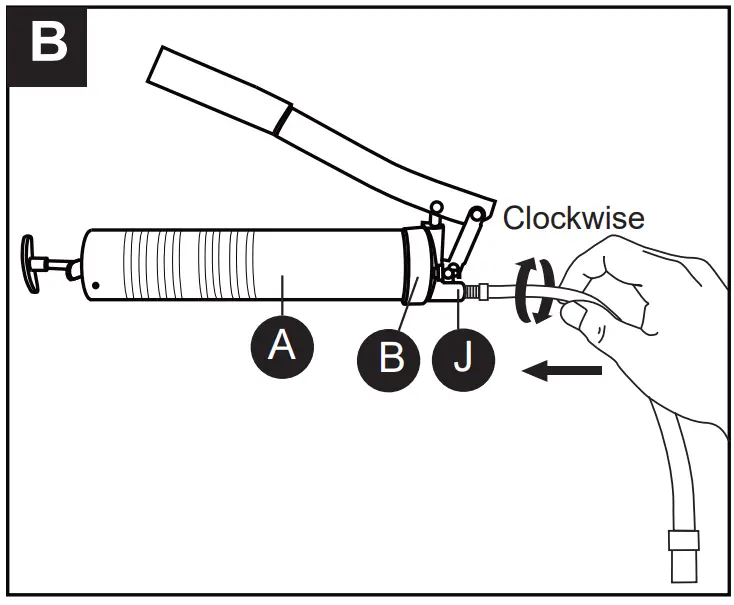 B

Clockwise

A

B

J