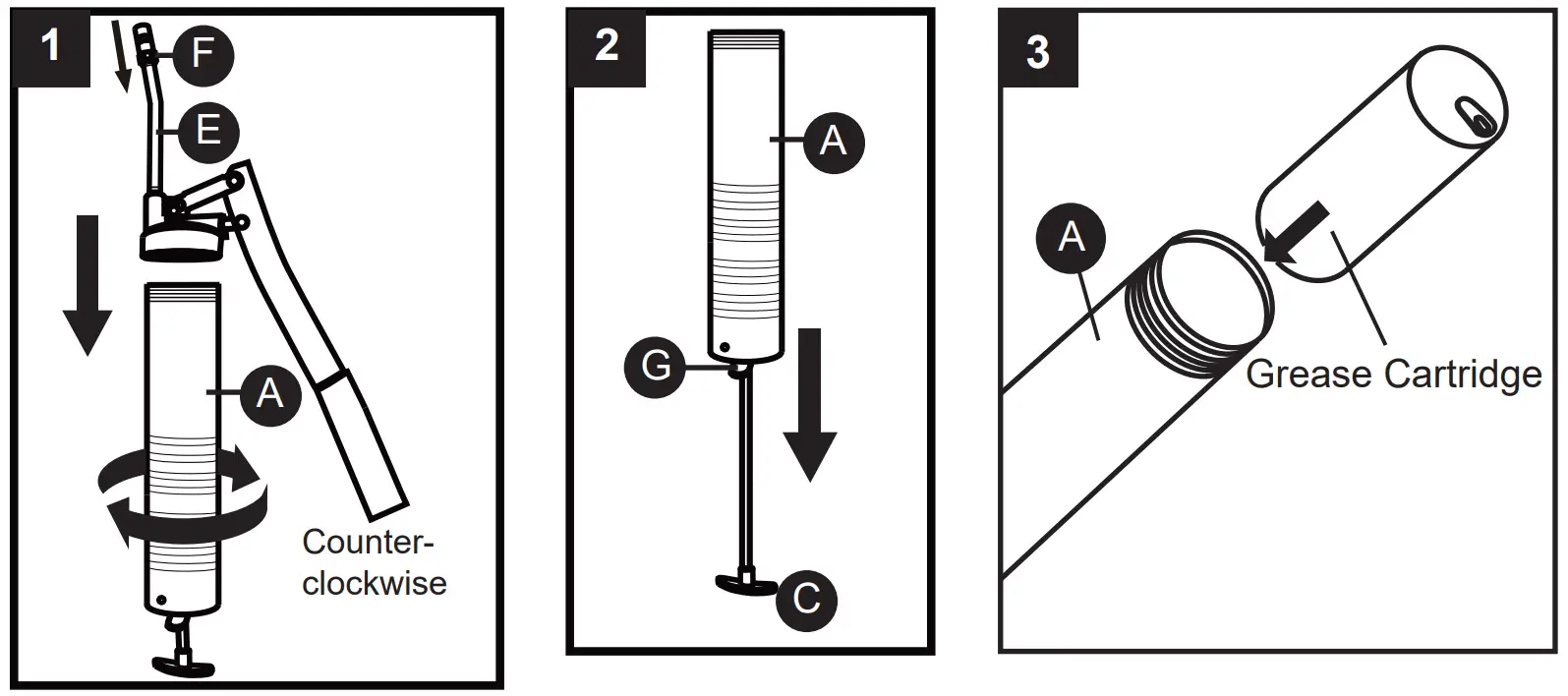 1
F
E
A
Counter-clockwise

2
A
G
C

3
A
Grease Cartridge