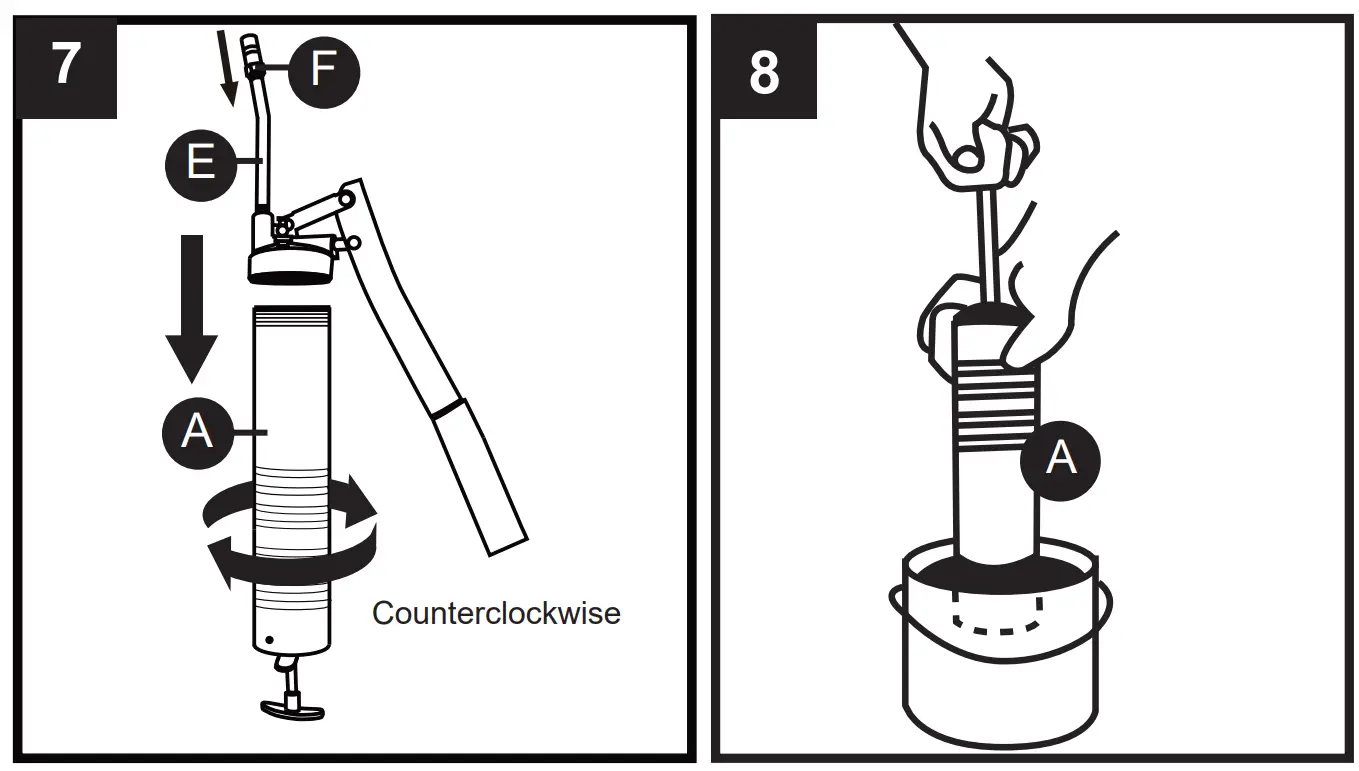 7

F

E

A

Counterclockwise

8

A