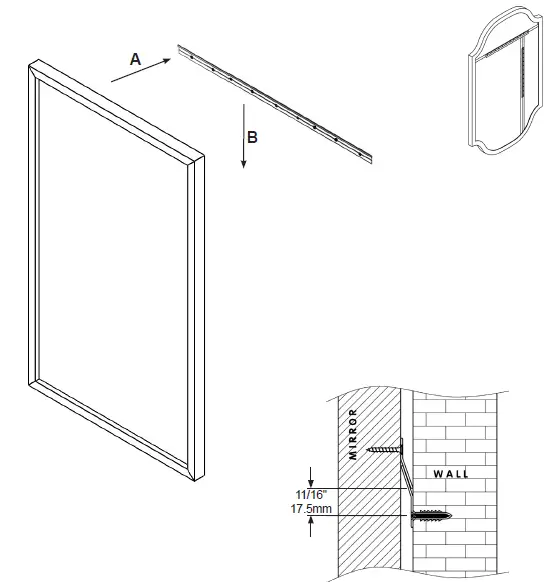 A

B

MIRROR

WALL

11/16"
17.5mm