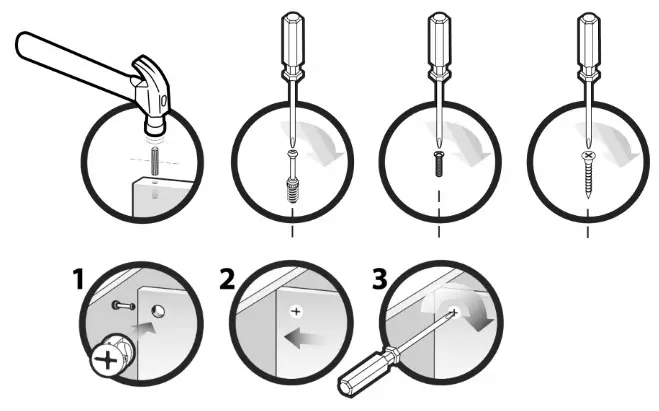 1

2

3