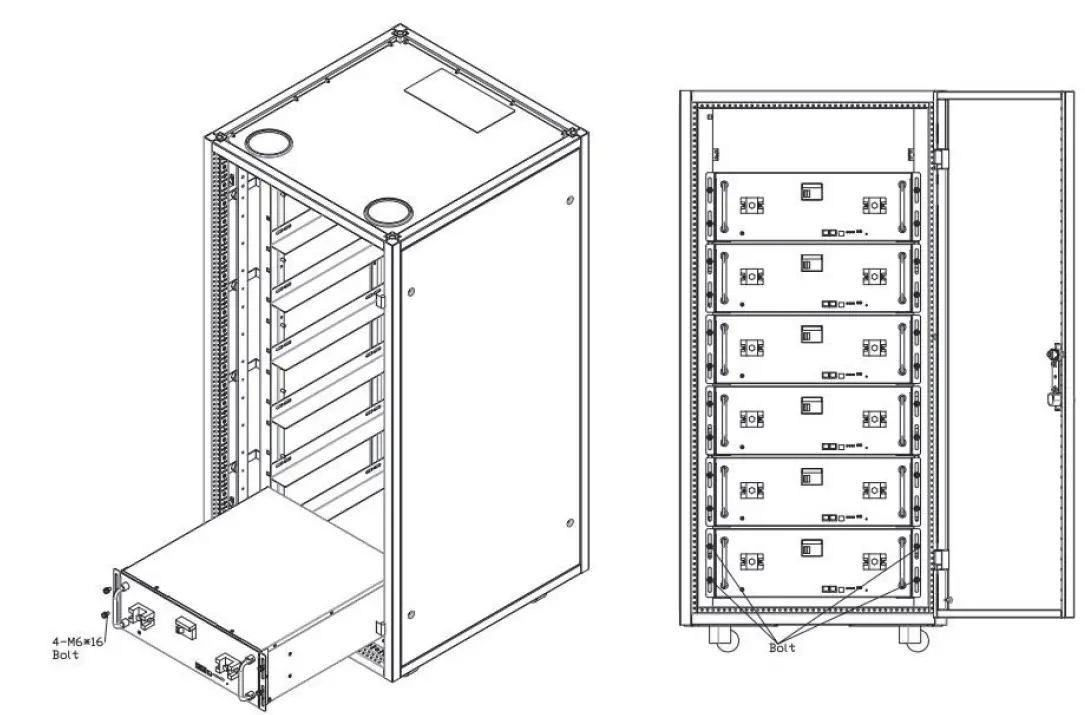 4-M6*16
Bolt

Bolt