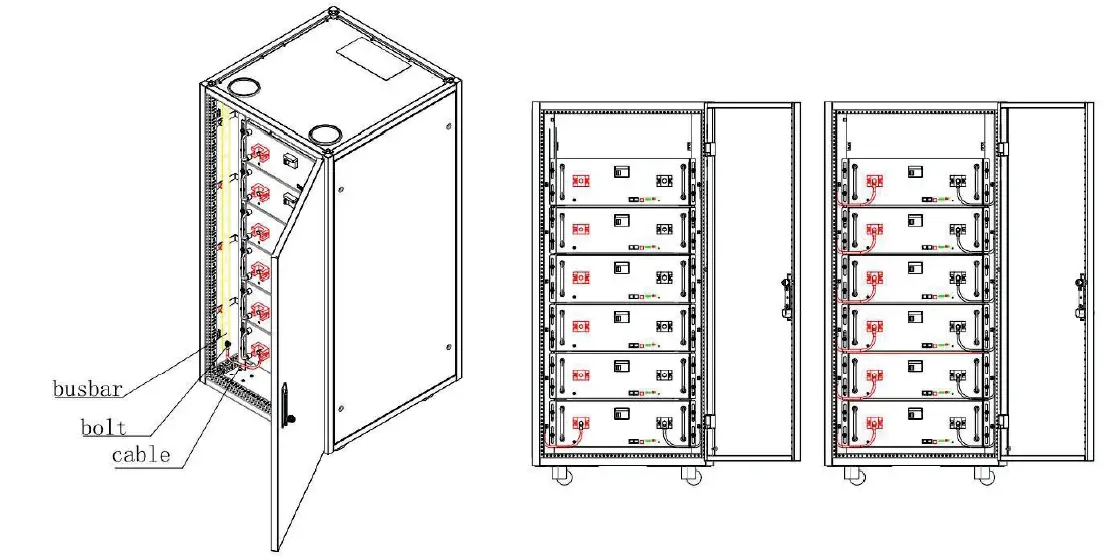 busbar
bolt
cable