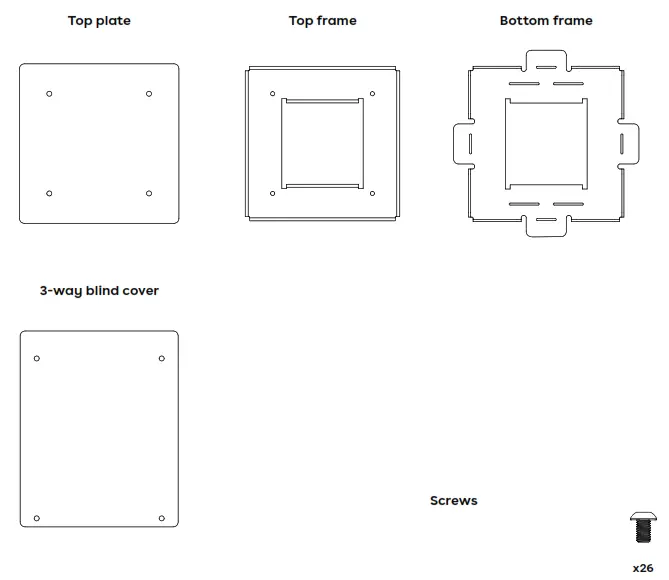 Top plate

Top frame

Bottom frame

3-way blind cover

Screws

x26