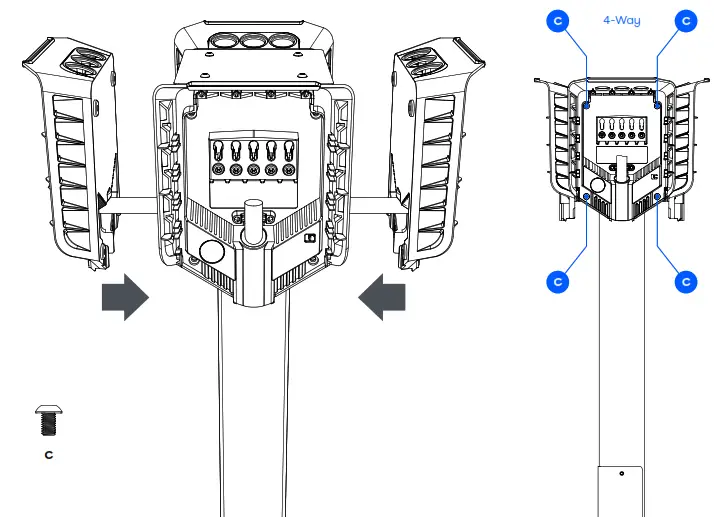 C
4-Way
C
C
C
C