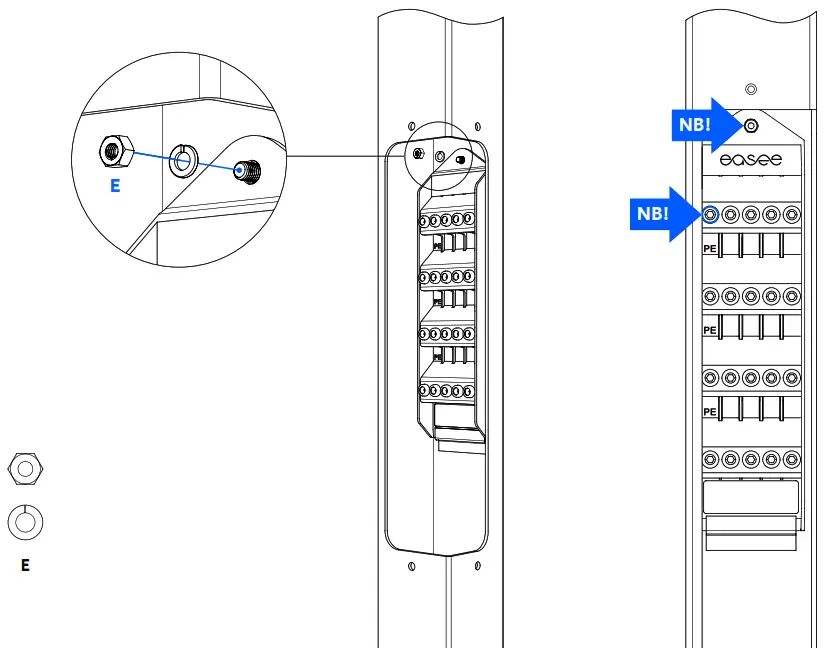 E

PE
PE
PE

E

NB!
easee
NB!
PE
PE
PE