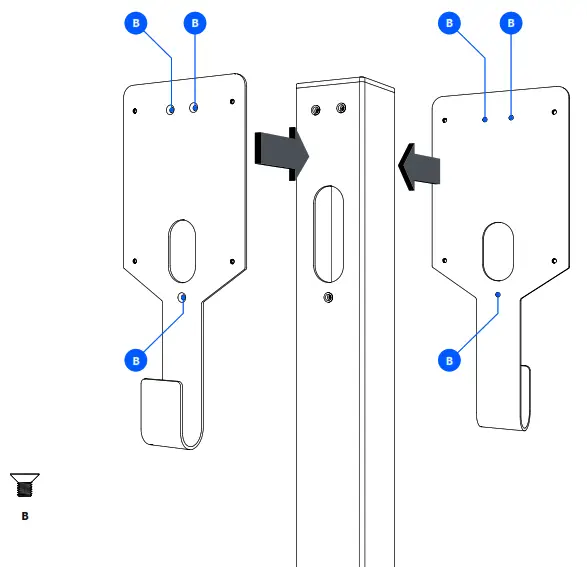 B B B B B B B