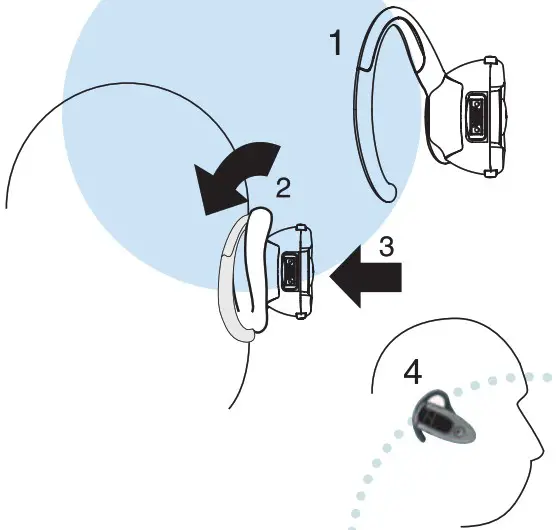 1

2

3

4