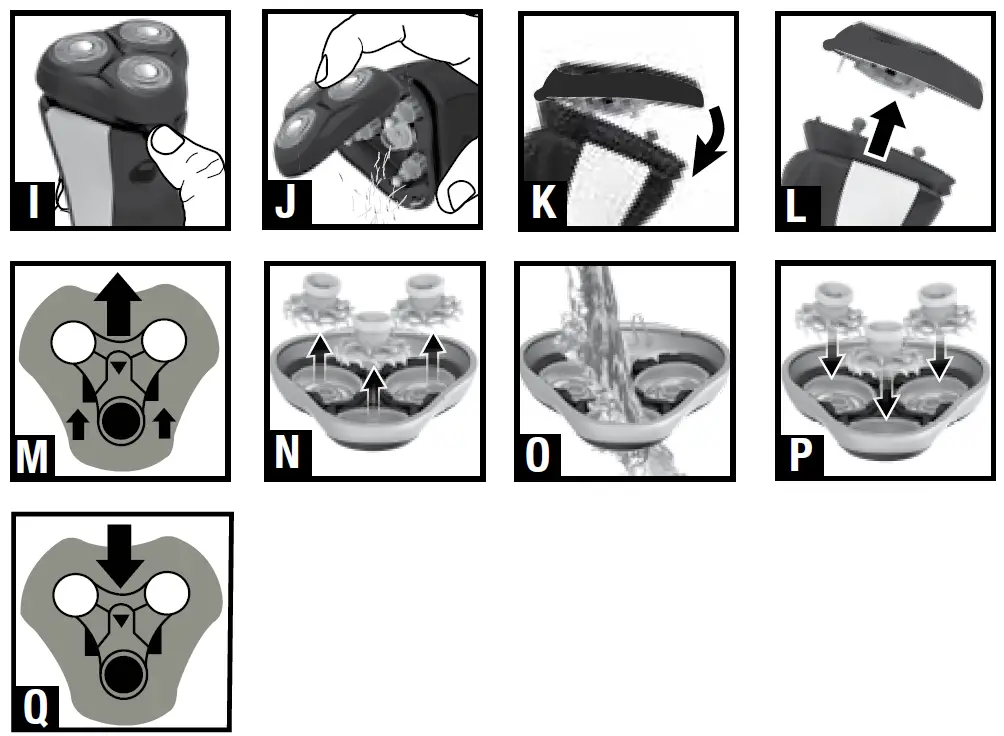 I

J

K

L

M

N

O

P

Q