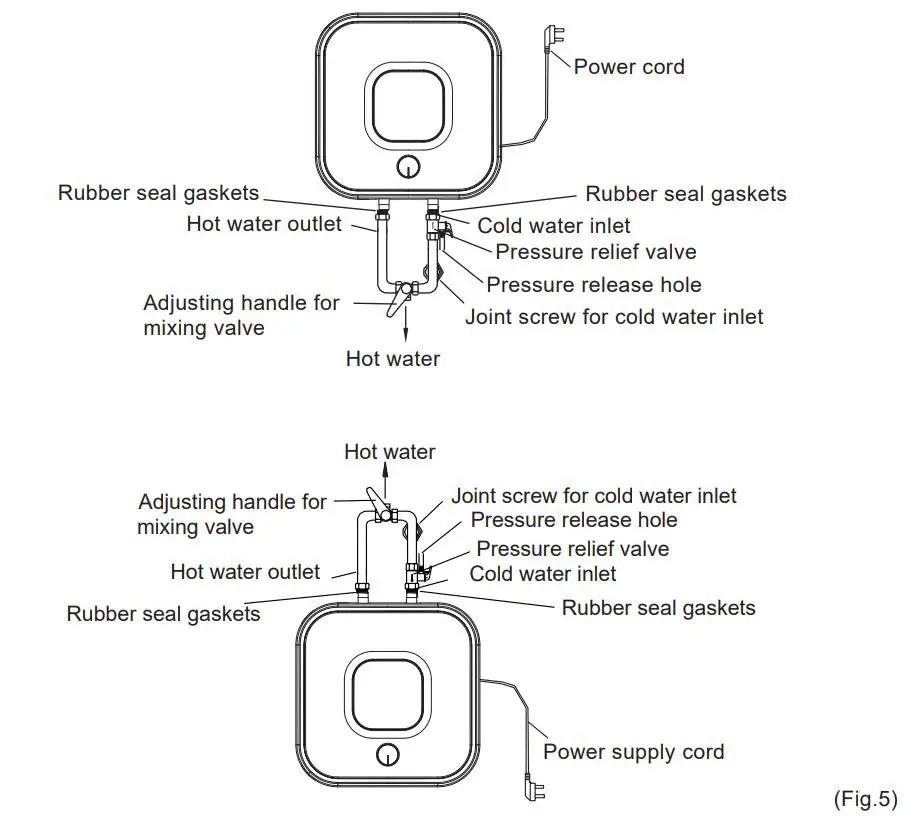 Power cord
Rubber seal gaskets
Rubber seal gaskets
Hot water outlet
Cold water inlet
Pressure relief valve
Pressure release hole
Adjusting handle for mixing valve
Joint screw for cold water inlet
Hot water

Hot water
Adjusting handle for mixing valve
Joint screw for cold water inlet
Pressure release hole
Pressure relief valve
Hot water outlet
Cold water inlet
Rubber seal gaskets
Rubber seal gaskets
Power supply cord
(Fig.5)