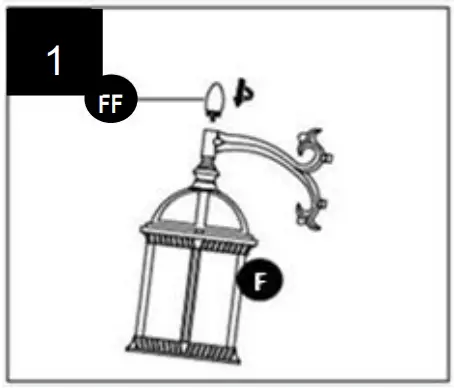 1

FF

F