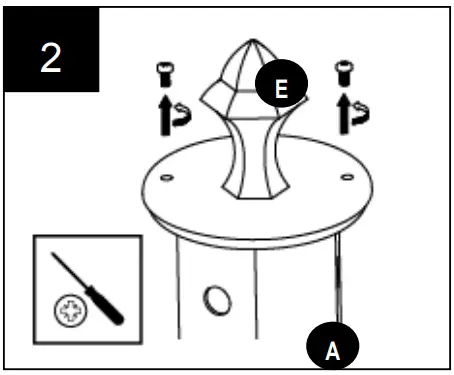 2

E

A