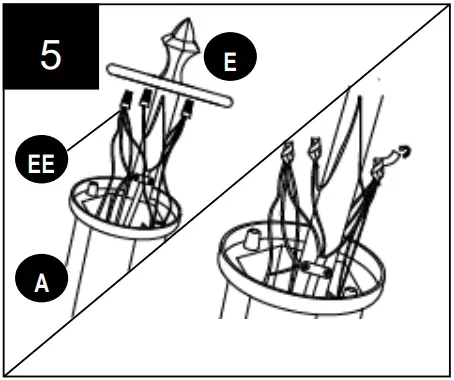 5
E
EE
A