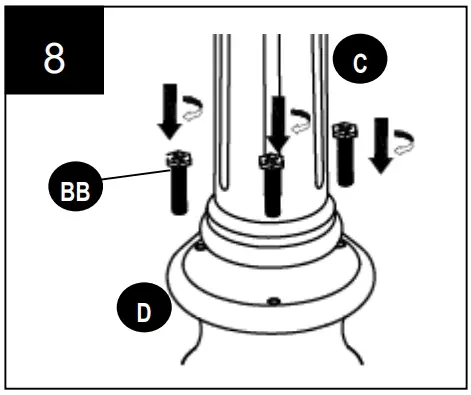 8

C

BB

D