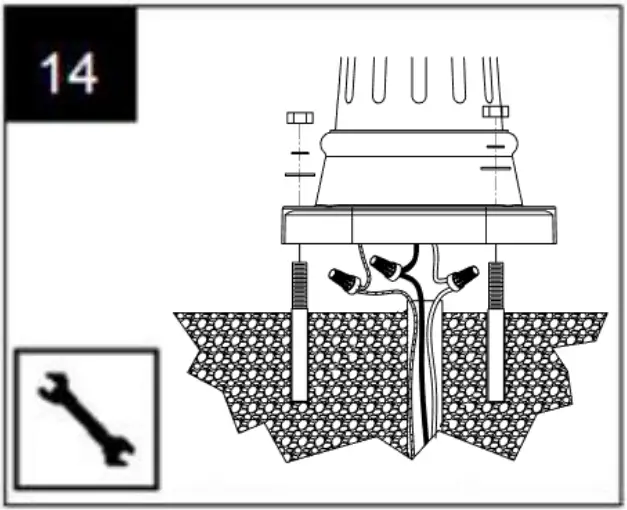 14