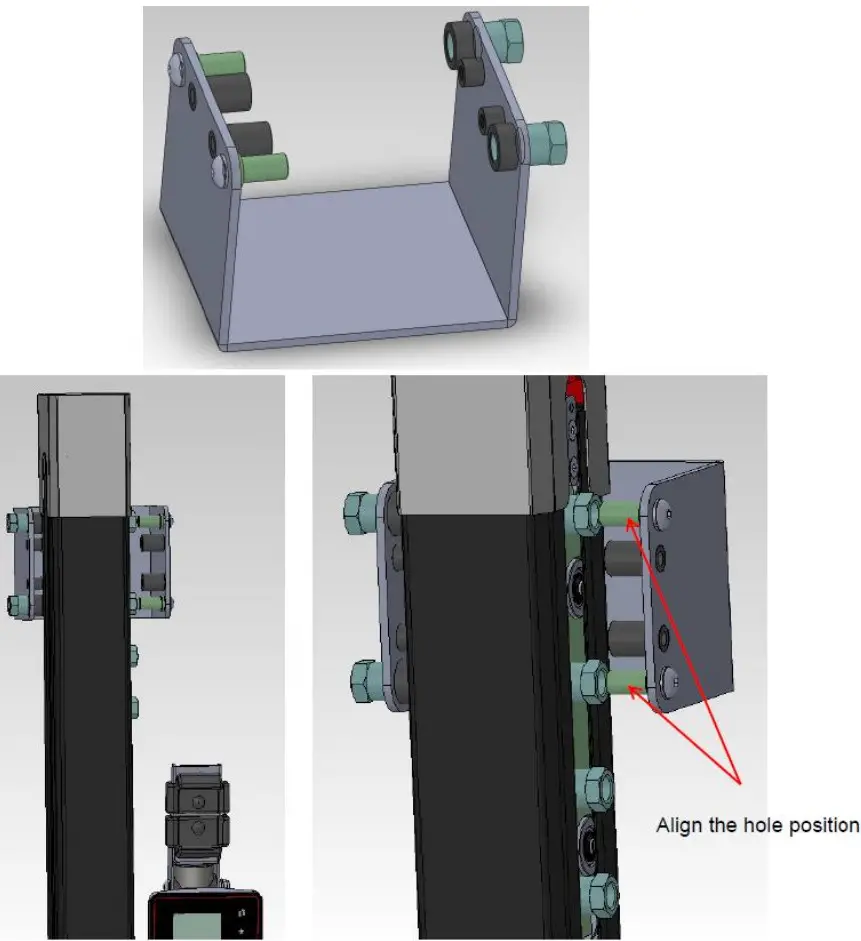 Align the hole position