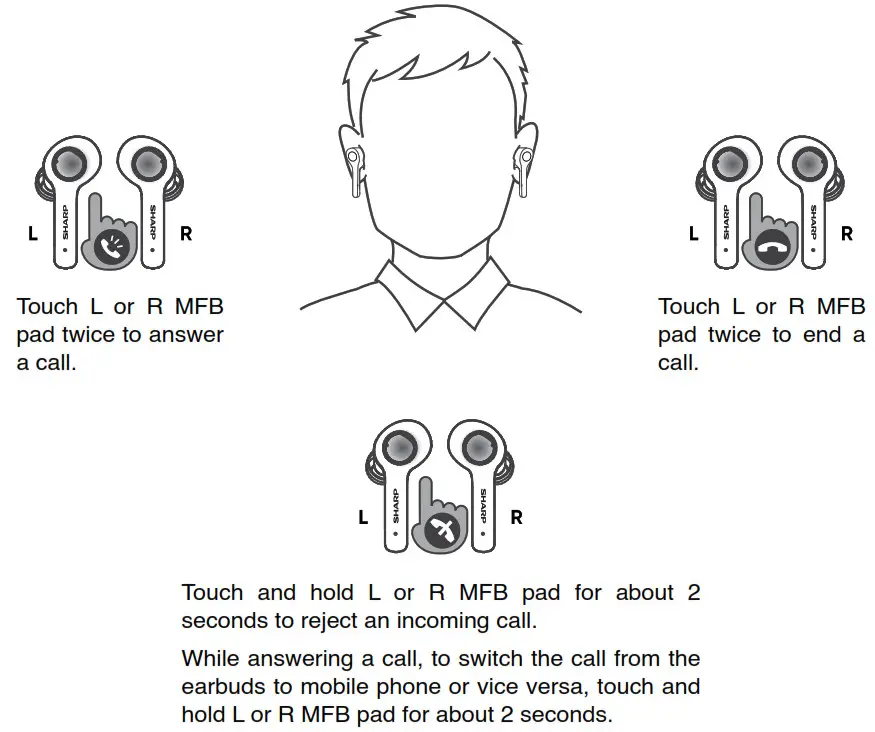 L SHARP SHARP R

Touch L or R MFB pad twice to answer a call.

L SHARP SHARP R

Touch L or R MFB pad twice to end a call.

L SHARP SHARP R

Touch and hold L or R MFB pad for about 2 seconds to reject an incoming call.

While answering a call, to switch the call from the earbuds to mobile phone or vice versa, touch and hold L or R MFB pad for about 2 seconds.