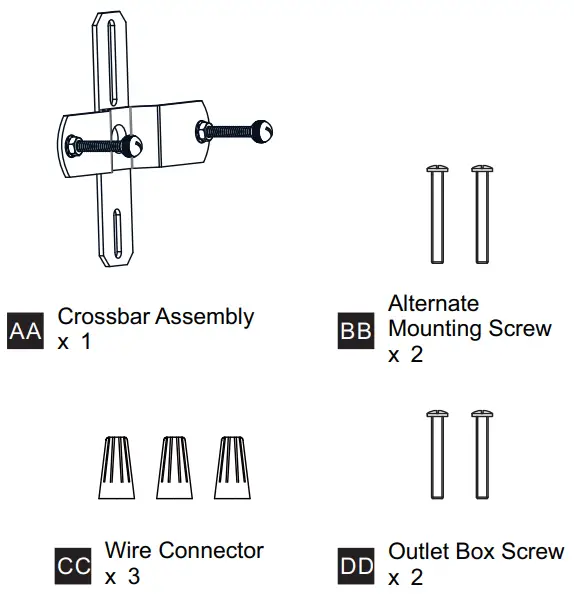 AA Crossbar Assembly
x 1

BB Alternate Mounting Screw
x 2

CC Wire Connector
x 3

DD Outlet Box Screw
x 2