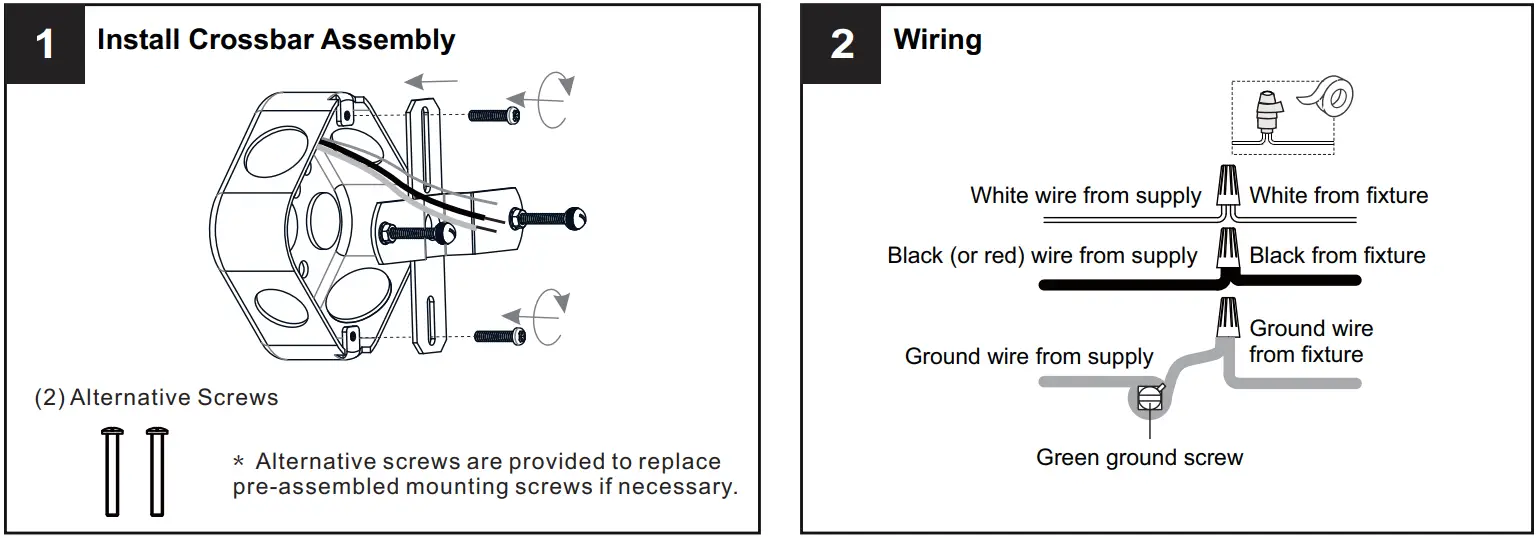 1 Install Crossbar Assembly

(2) Alternative Screws

* Alternative screws are provided to replace pre-assembled mounting screws if necessary.

2 Wiring

White wire from supply

White from fixture

Black (or red) wire from supply

Black from fixture

Ground wire from supply

Ground wire from fixture

Green ground screw