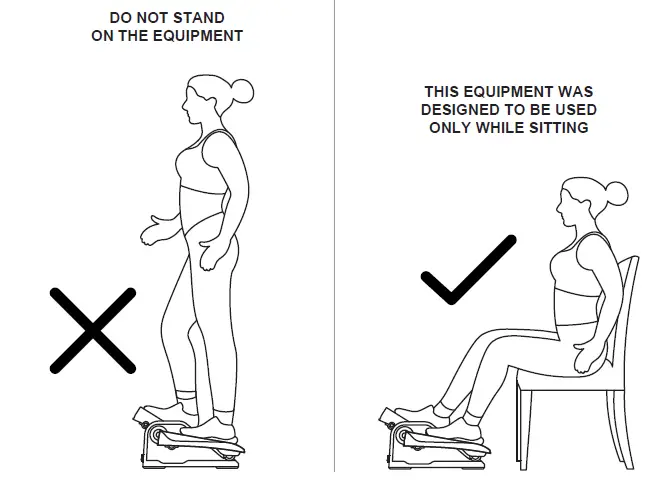 DO NOT STAND ON THE EQUIPMENT

THIS EQUIPMENT WAS DESIGNED TO BE USED ONLY WHILE SITTING