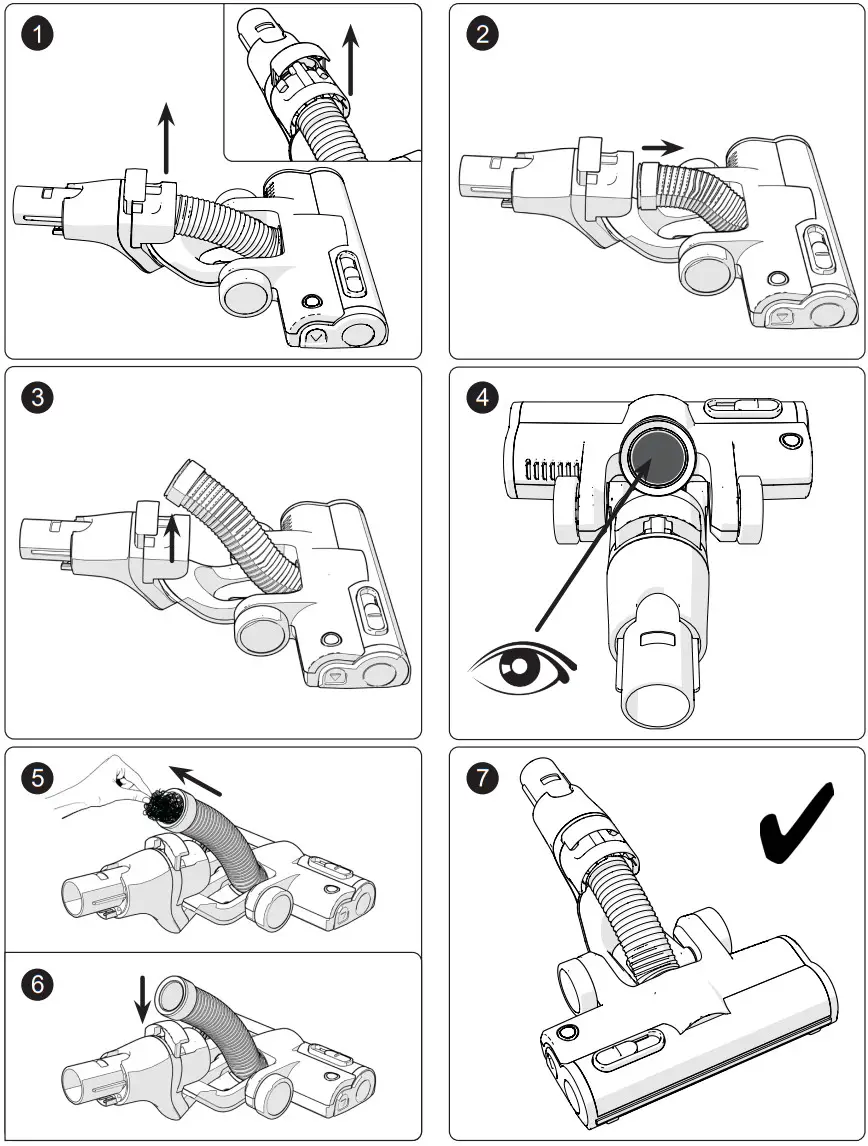 1

2

3

4

5

6

7