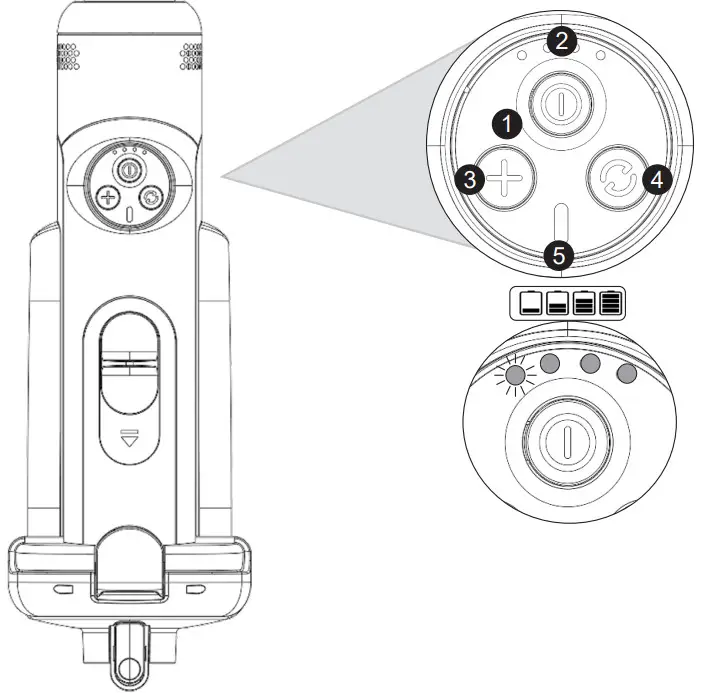 2
1
3
4
5