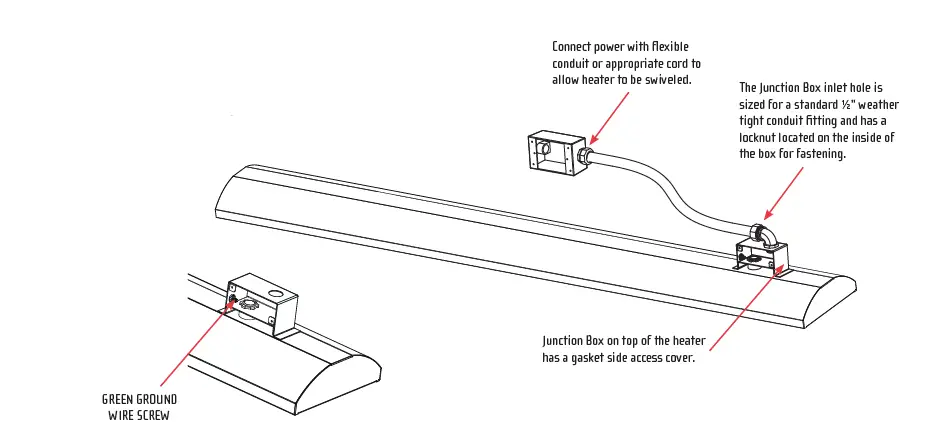 Connect power with flexible conduit or appropriate cord to allow heater to be swiveled.

The Junction Box inlet hole is sized for a standard ½" weather tight conduit fitting and has a locknut located on the inside of the box for fastening.

Junction Box on top of the heater has a gasket side access cover.

GREEN GROUND WIRE SCREW