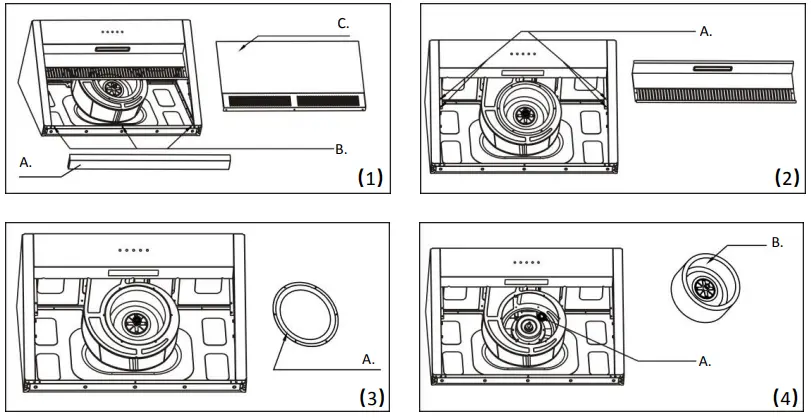 C.

B.

A.

(1)

A.

(2)

A.

(3)

B.

A.

(4)